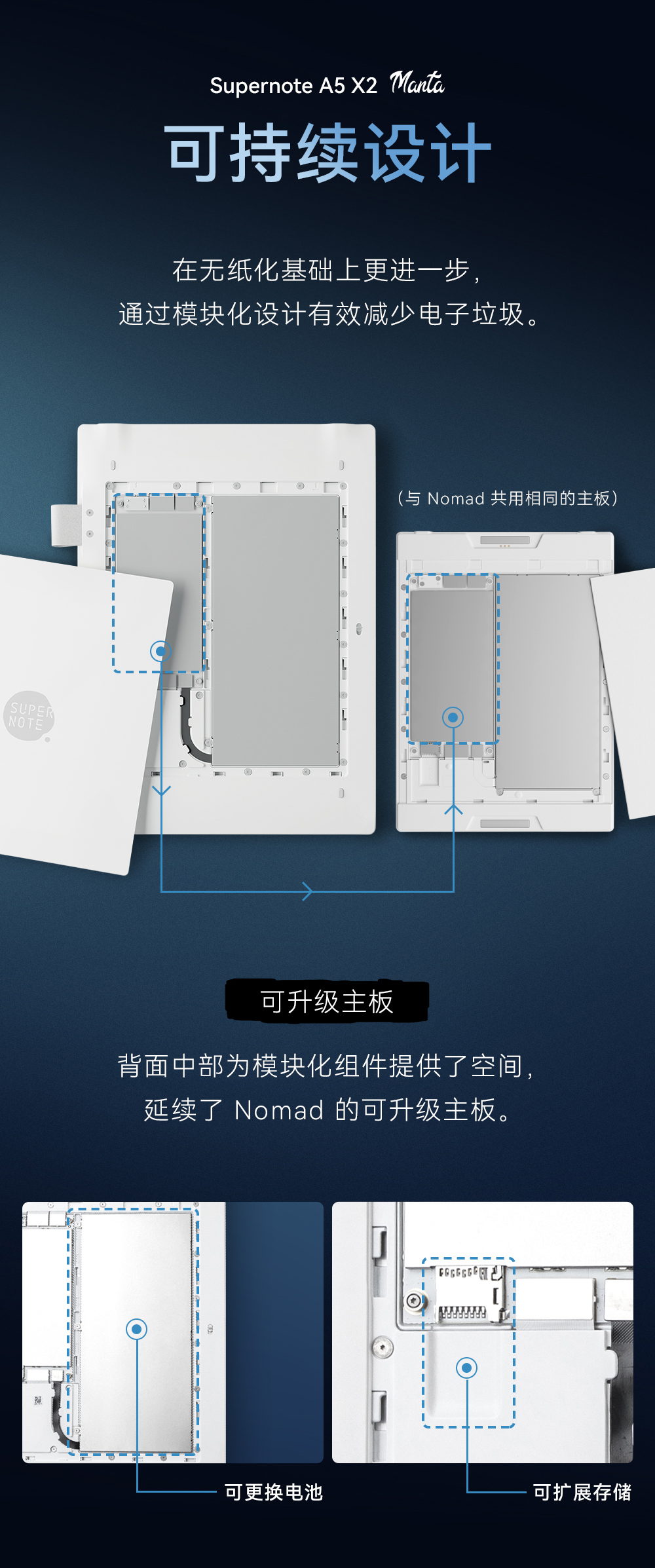 Supernote A5 X2 Manta

可持续设计

在无纸化基础上更进一步，
通过模块化设计有效减少电子垃圾。

（与 Nomad 共用相同的主板）

SUPER NOTE

可升级主板

背面中部为模块化组件提供了空间，
延续了 Nomad 的可升级主板。

可更换电池

可扩展存储